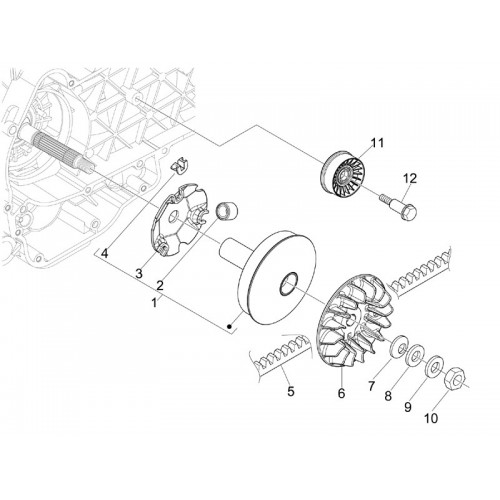 11
12
4
3
2
1
5
6
7
8
9
10